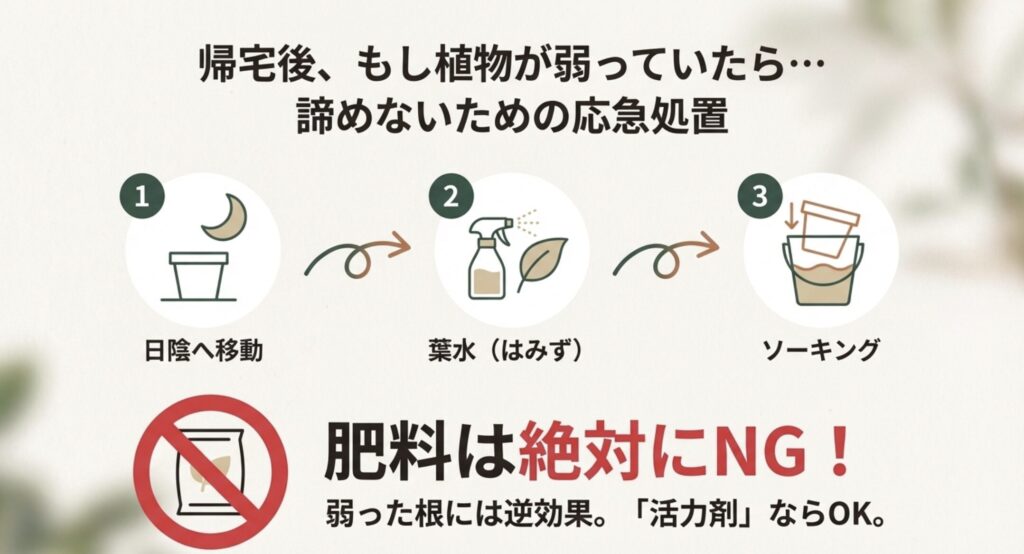 帰宅後、もし植物が弱っていたら…
諦めないための応急処置

1
日陰へ移動

2
葉水（はみず）

3
ソーキング

肥料は絶対にNG！
弱った根には逆効果。「活力剤」ならOK。